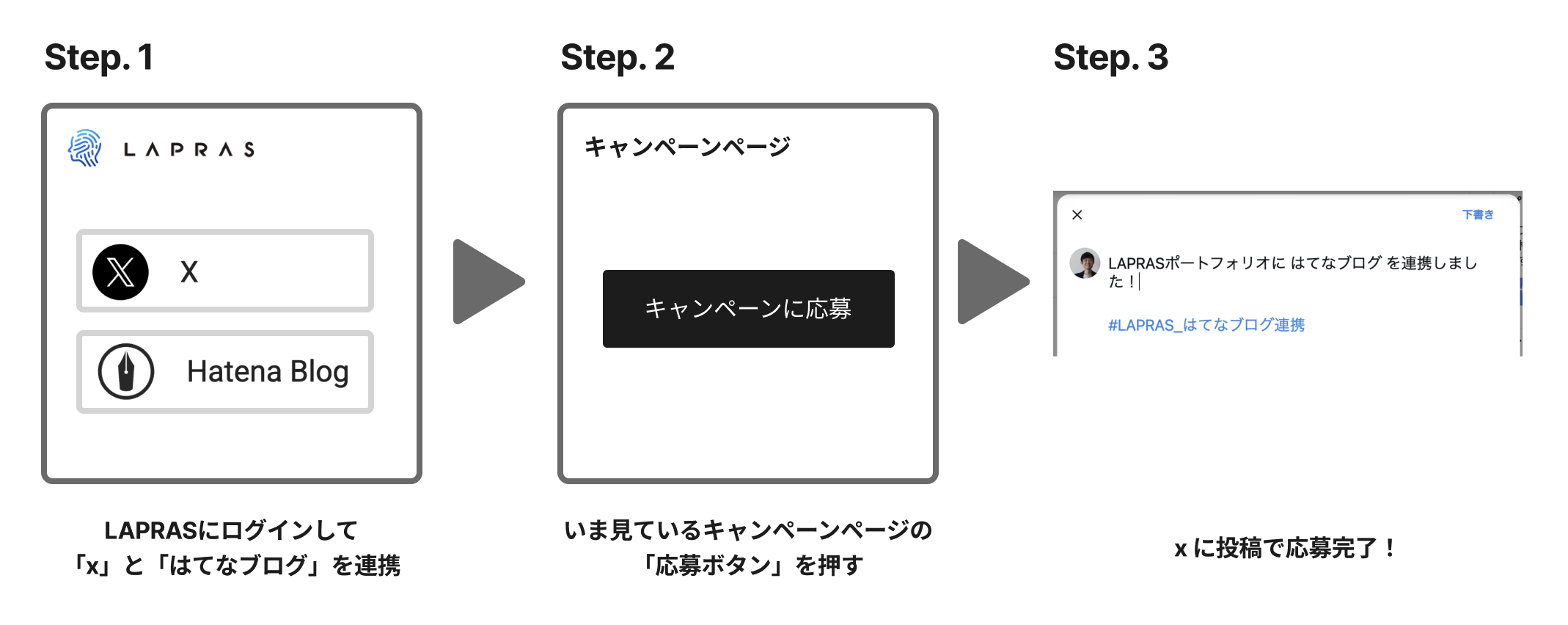 Step. 1

LAPRAS

X

Hatena Blog

LAPRASにログインして
「x」と「はてなブログ」を連携

Step. 2

キャンペーンページ

キャンペーンに応募

いま見ているキャンペーンページの
「応募ボタン」を押す

Step. 3

×

下書き

LAPRASポートフォリオに はてなブログ を連携しました！

#LAPRAS_はてなブログ連携

x に投稿で応募完了！